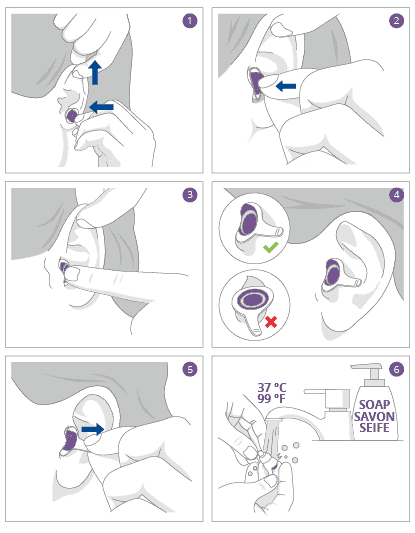 1

2

3

4

5

6

37 °C
99 °F

SOAP
SAVON
SEIFE